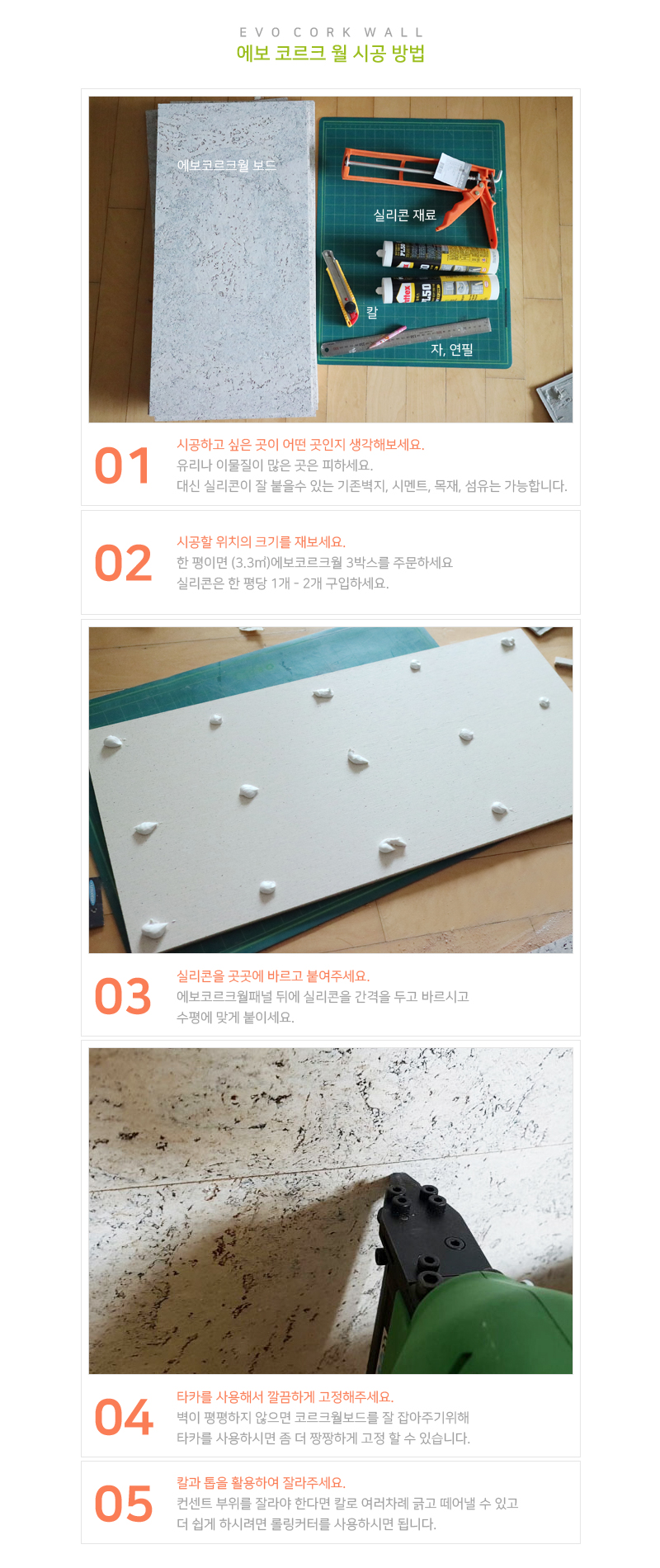 EVO CORK WALL
에보 코르크 월 시공 방법

에보코르크월 보드
실리콘 재료
칼
자, 연필

01
시공하고 싶은 곳이 어떤 곳인지 생각해보세요.
유리나 이물질이 많은 곳은 피하세요.
대신 실리콘이 잘 붙을수 있는 기존벽지, 시멘트, 목재, 섬유는 가능합니다.

02
시공할 위치의 크기를 재보세요.
한 평이면 (3.3㎡)에보코르크월 3박스를 주문하세요
실리콘은 한 평당 1개 - 2개 구입하세요.

03
실리콘을 곳곳에 바르고 붙여주세요.
에보코르크월패널 뒤에 실리콘을 간격을 두고 바르시고
수평에 맞게 붙이세요.

04
타카를 사용해서 깔끔하게 고정해주세요.
벽이 평평하지 않으면 코르크월보드를 잘 잡아주기위해
타카를 사용하시면 좀 더 짱짱하게 고정 할 수 있습니다.

05
칼과 톱을 활용하여 잘라주세요.
컨센트 부위를 잘라야 한다면 칼로 여러차례 긁고 떼어낼 수 있고
더 쉽게 하시려면 롤링커터를 사용하시면 됩니다.